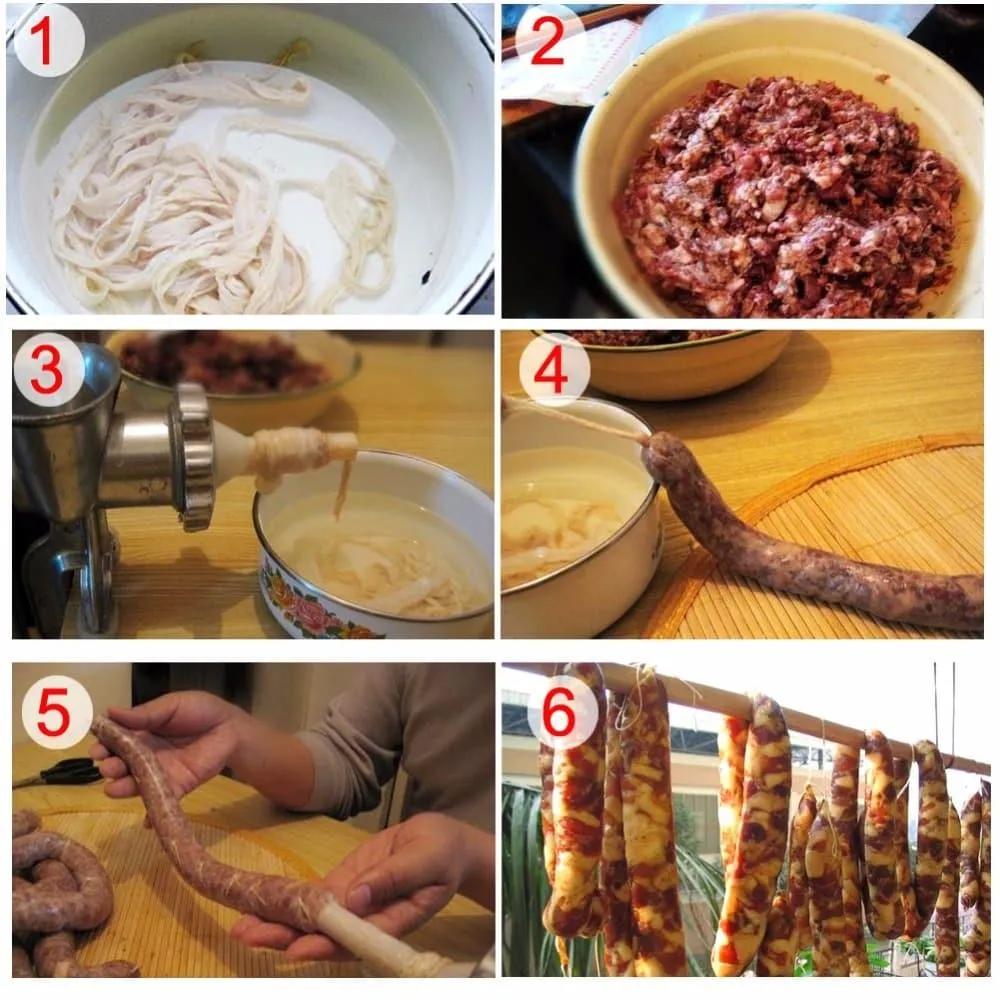 1
2
3
4
5
6